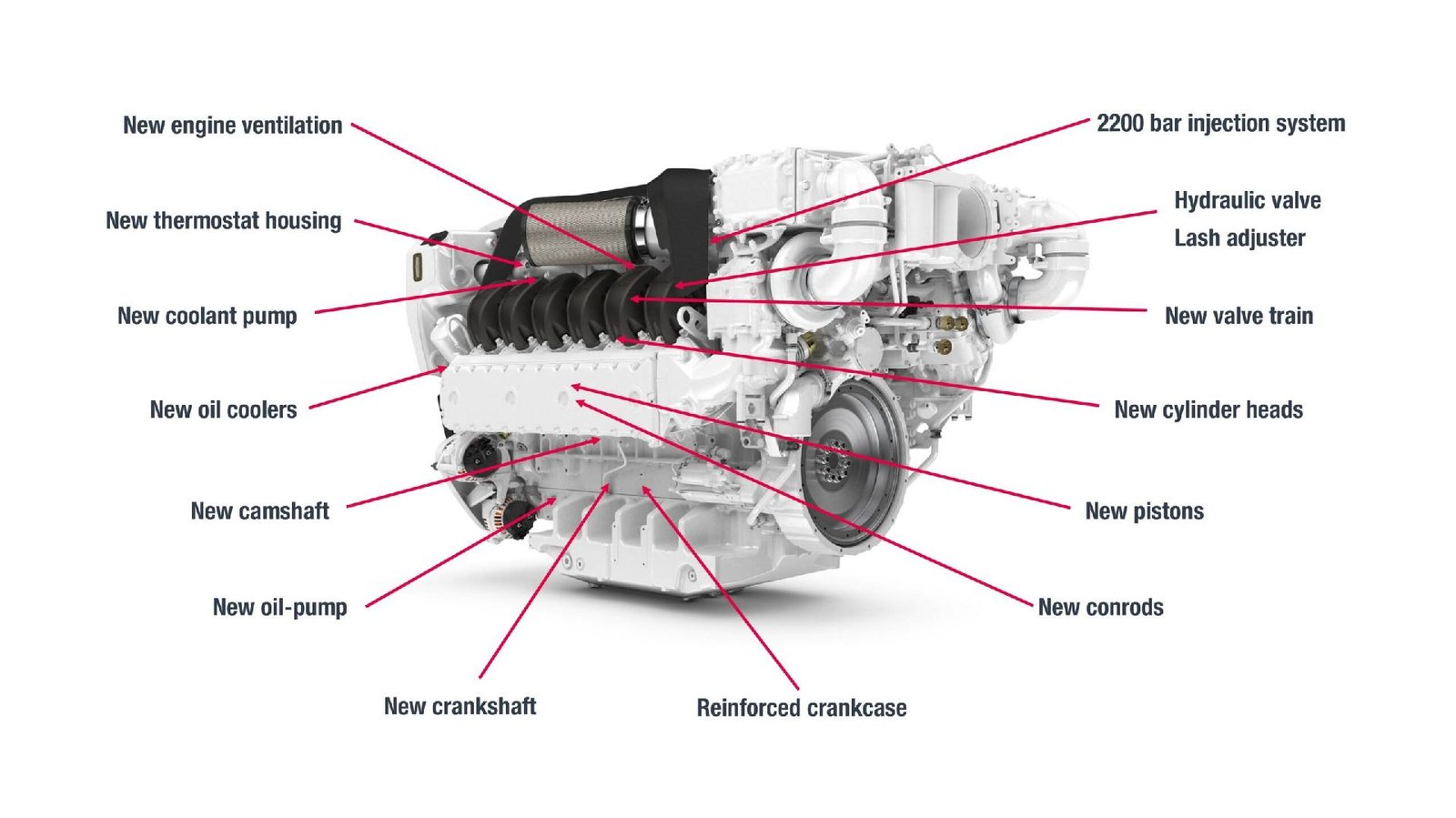 New engine ventilation

New thermostat housing

New coolant pump

New oil coolers

New camshaft

New oil-pump

New crankshaft

Reinforced crankcase

2200 bar injection system

Hydraulic valve
Lash adjuster

New valve train

New cylinder heads

New pistons

New conrods